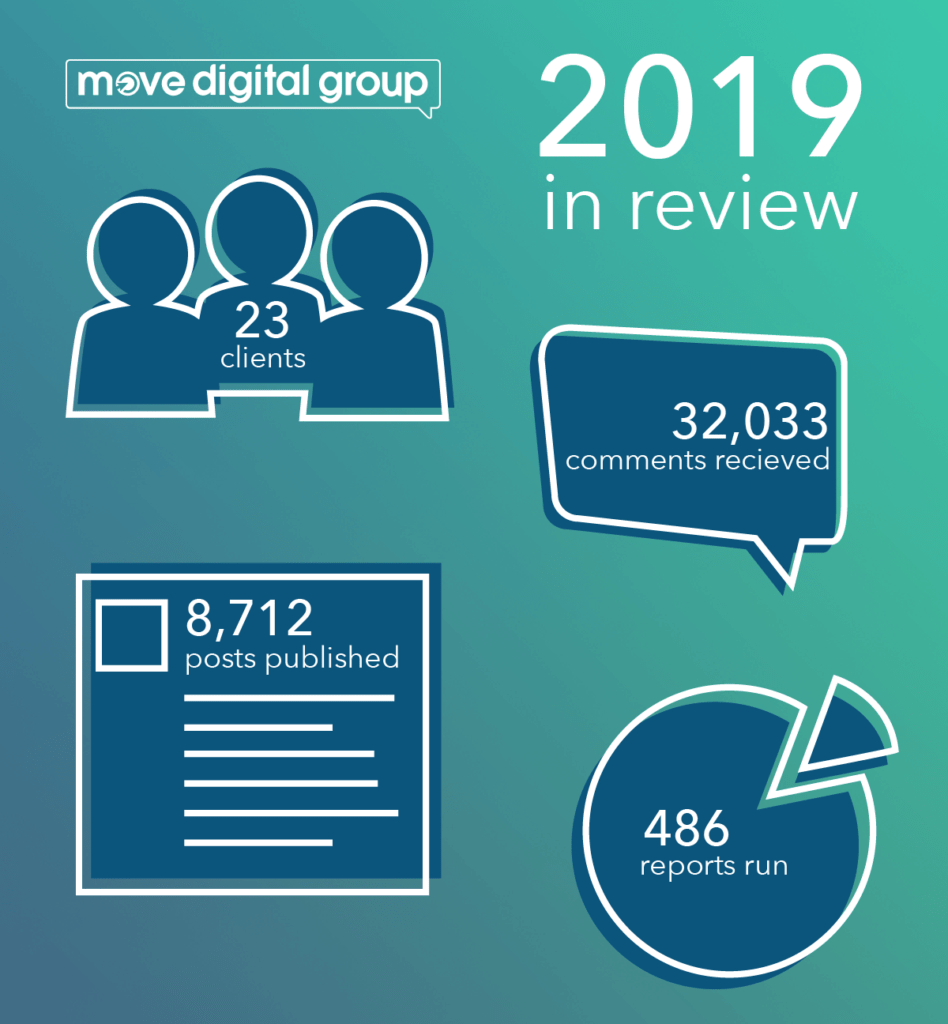 move digital group

2019
in review

23
clients

32,033
comments recieved

8,712
posts published

486
reports run